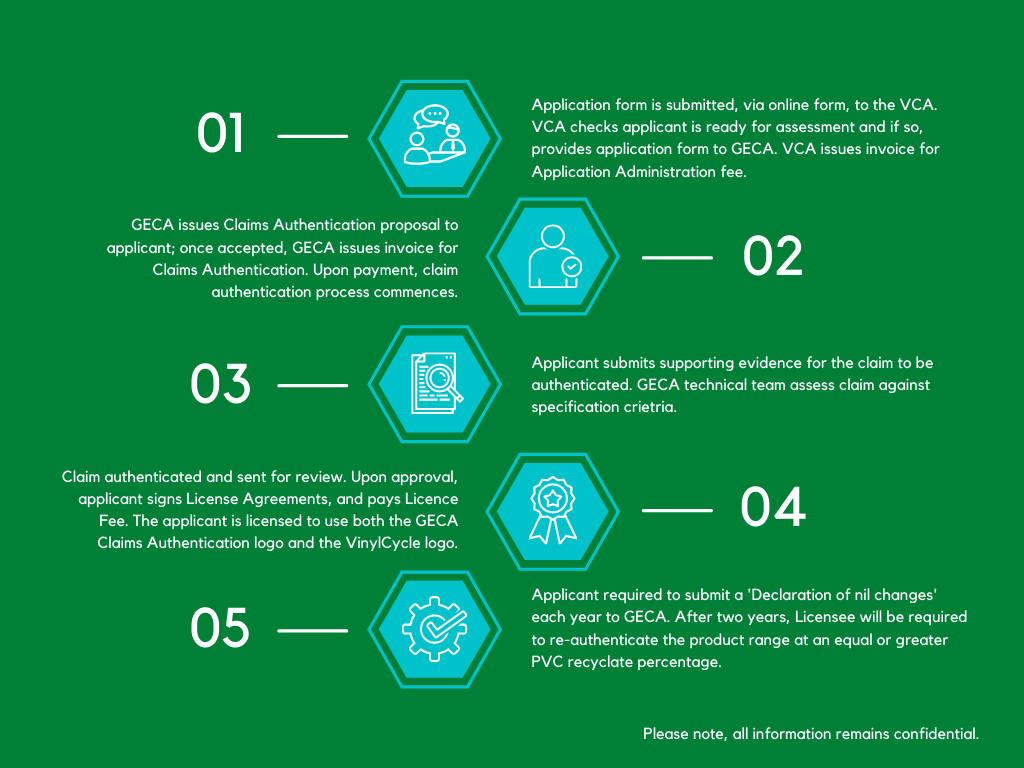 01

Application form is submitted, via online form, to the VCA. VCA checks applicant is ready for assessment and if so, provides application form to GECA. VCA issues invoice for Application Administration fee.

GECA issues Claims Authentication proposal to applicant; once accepted, GECA issues invoice for Claims Authentication. Upon payment, claim authentication process commences.

02

03

Applicant submits supporting evidence for the claim to be authenticated. GECA technical team assess claim against specification crietria.

Claim authenticated and sent for review. Upon approval, applicant signs License Agreements, and pays Licence Fee. The applicant is licensed to use both the GECA Claims Authentication logo and the VinylCycle logo.

04

05

Applicant required to submit a 'Declaration of nil changes' each year to GECA. After two years, Licensee will be required to re-authenticate the product range at an equal or greater PVC recyclate percentage.

Please note, all information remains confidential.